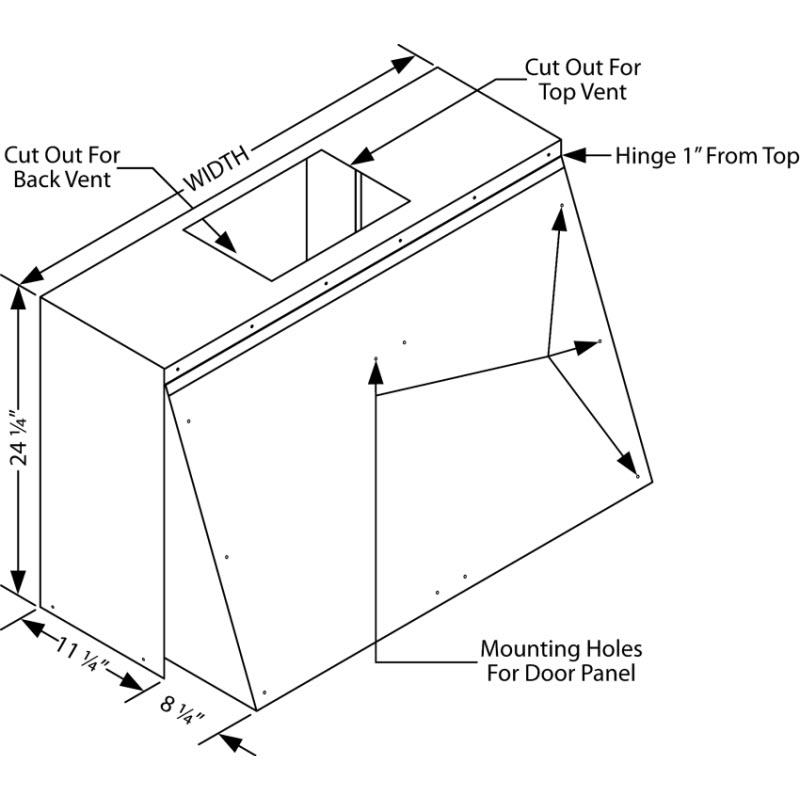 Cut Out For
Top Vent

Cut Out For
Back Vent

WIDTH

Hinge 1" From Top

24 ¼"

11 ¼"

8 ¼"

Mounting Holes
For Door Panel